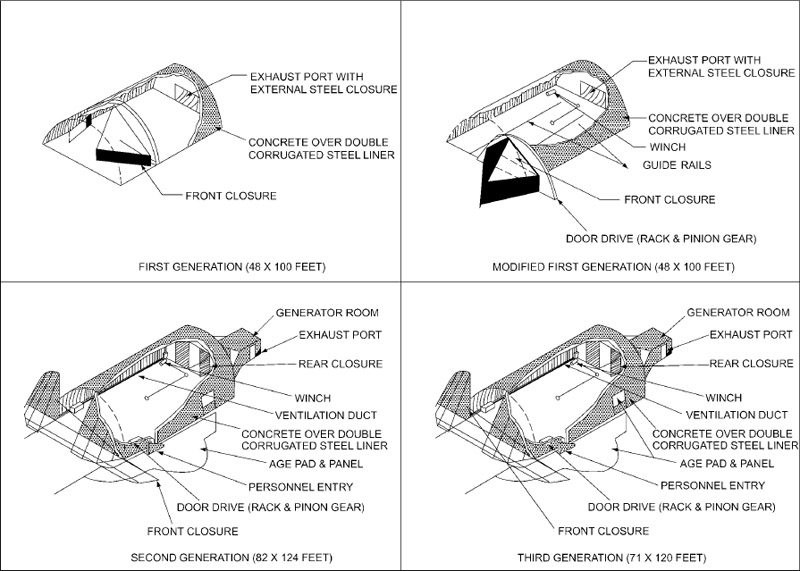 EXHAUST PORT WITH EXTERNAL STEEL CLOSURE

CONCRETE OVER DOUBLE CORRUGATED STEEL LINER

FRONT CLOSURE

FIRST GENERATION (48 X 100 FEET)

EXHAUST PORT WITH EXTERNAL STEEL CLOSURE

CONCRETE OVER DOUBLE CORRUGATED STEEL LINER

WINCH

GUIDE RAILS

FRONT CLOSURE

DOOR DRIVE (RACK & PINION GEAR)

MODIFIED FIRST GENERATION (48 X 100 FEET)

GENERATOR ROOM

EXHAUST PORT

REAR CLOSURE

WINCH

VENTILATION DUCT

CONCRETE OVER DOUBLE CORRUGATED STEEL LINER

AGE PAD & PANEL

PERSONNEL ENTRY

DOOR DRIVE (RACK & PINON GEAR)

FRONT CLOSURE

SECOND GENERATION (82 X 124 FEET)

GENERATOR ROOM

EXHAUST PORT

REAR CLOSURE

WINCH

VENTILATION DUCT

CONCRETE OVER DOUBLE CORRUGATED STEEL LINER

AGE PAD & PANEL

PERSONNEL ENTRY

DOOR DRIVE (RACK & PINON GEAR)

FRONT CLOSURE

THIRD GENERATION (71 X 120 FEET)